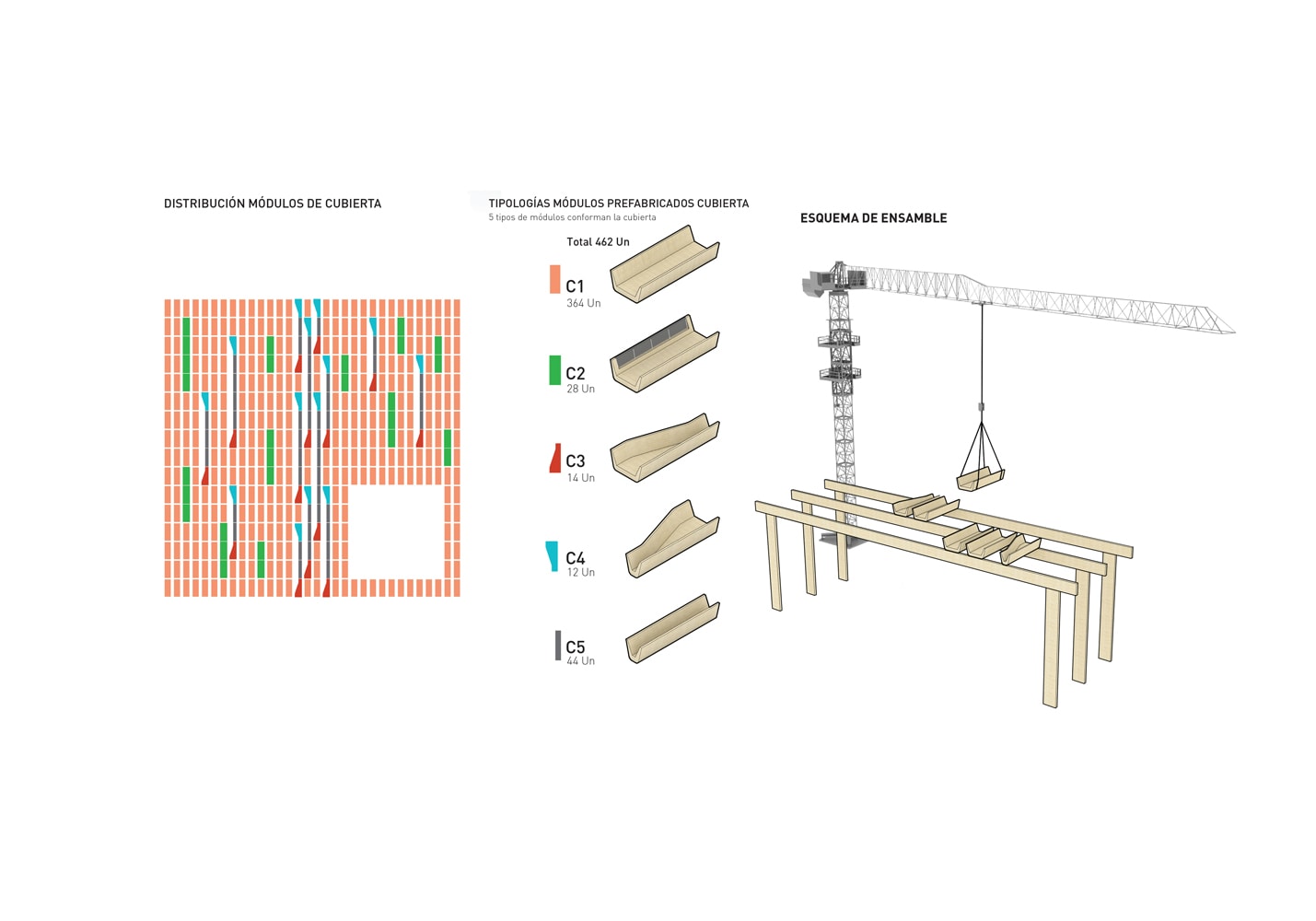 DISTRIBUCIÓN MÓDULOS DE CUBIERTA

TIPOLOGÍAS MÓDULOS PREFABRICADOS CUBIERTA
5 tipos de módulos conforman la cubierta

Total 462 Un

C1
364 Un

C2
28 Un

C3
14 Un

C4
12 Un

C5
44 Un

ESQUEMA DE ENSAMBLE