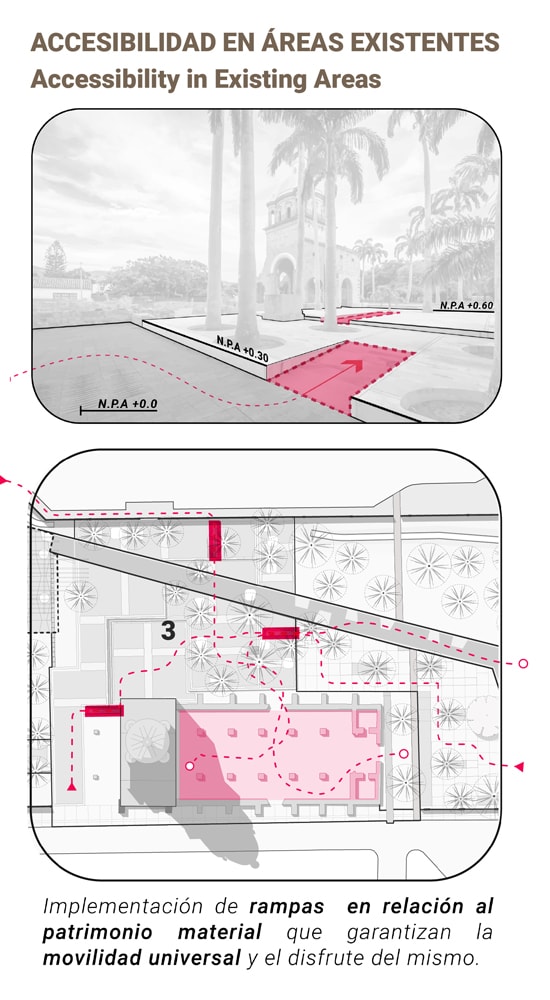 ACCESIBILIDAD EN ÁREAS EXISTENTES
Accessibility in Existing Areas

N.P.A +0.60
N.P.A +0.30
N.P.A +0.0

3

Implementación de rampas en relación al patrimonio material que garantizan la movilidad universal y el disfrute del mismo.