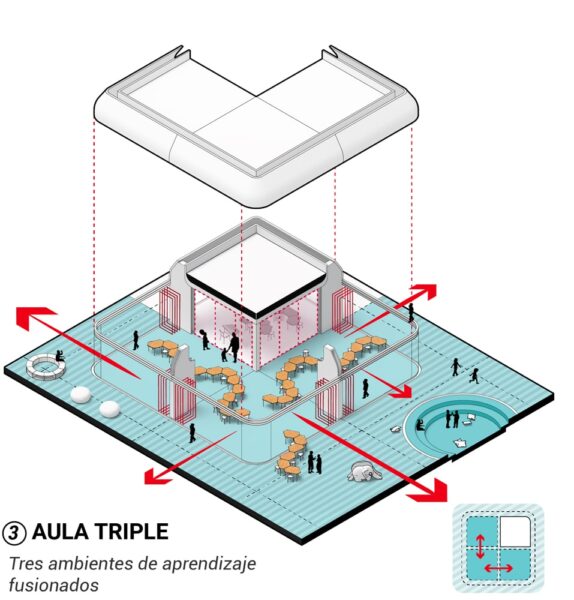 ③ AULA TRIPLE

Tres ambientes de aprendizaje fusionados