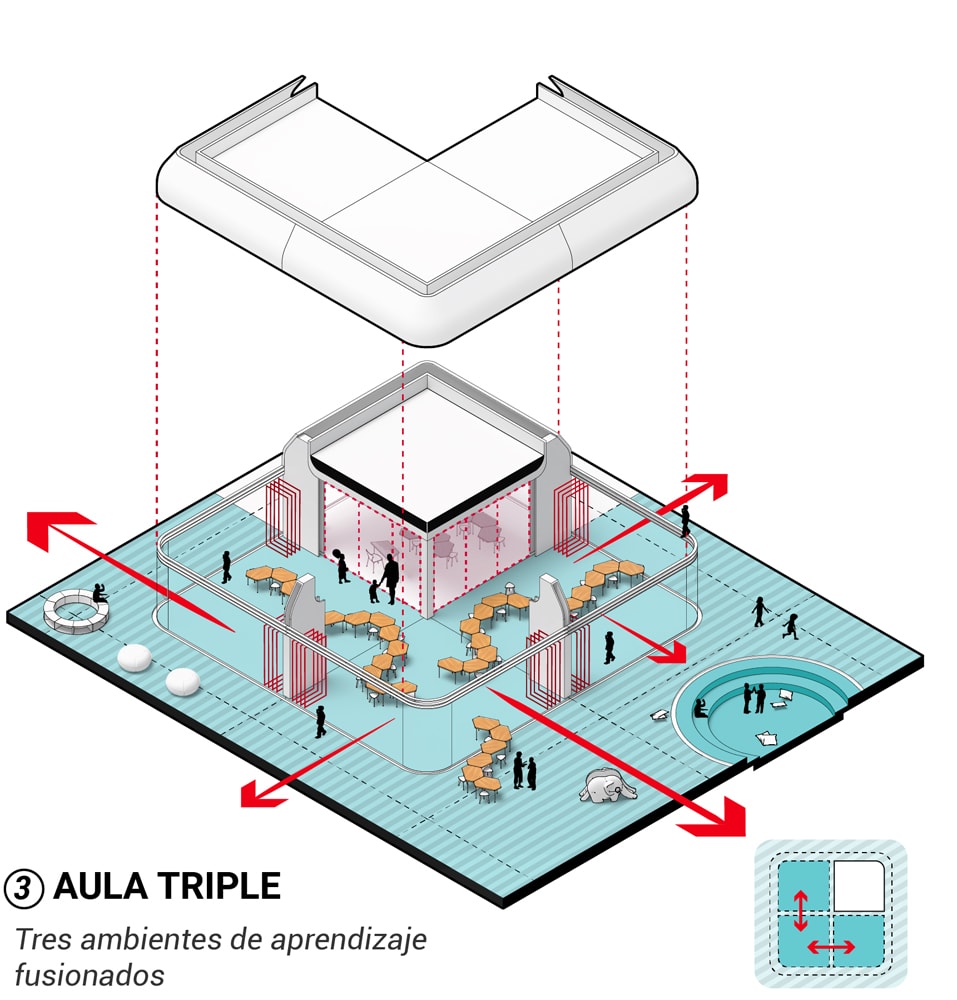 ③ AULA TRIPLE

Tres ambientes de aprendizaje fusionados