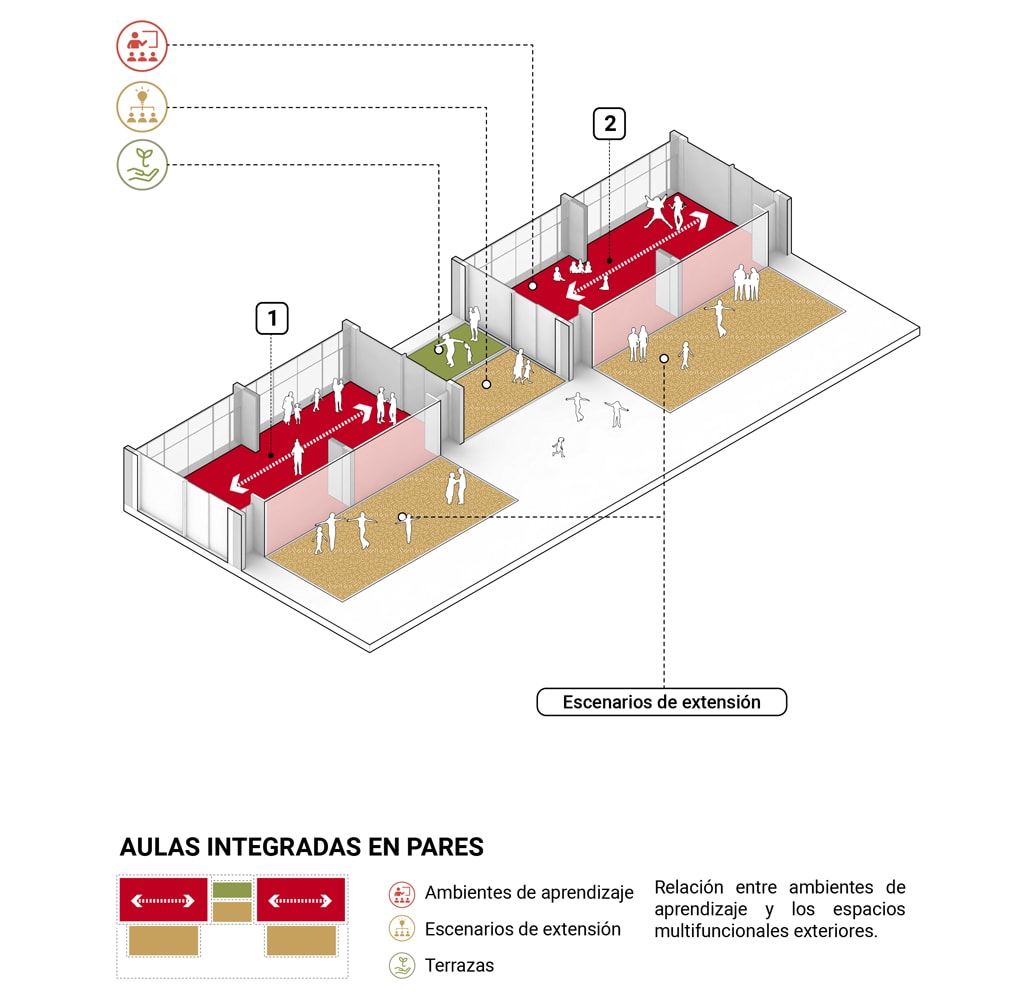 2

1

Escenarios de extensión

AULAS INTEGRADAS EN PARES

Ambientes de aprendizaje

Escenarios de extensión

Terrazas

Relación entre ambientes de aprendizaje y los espacios multifuncionales exteriores.