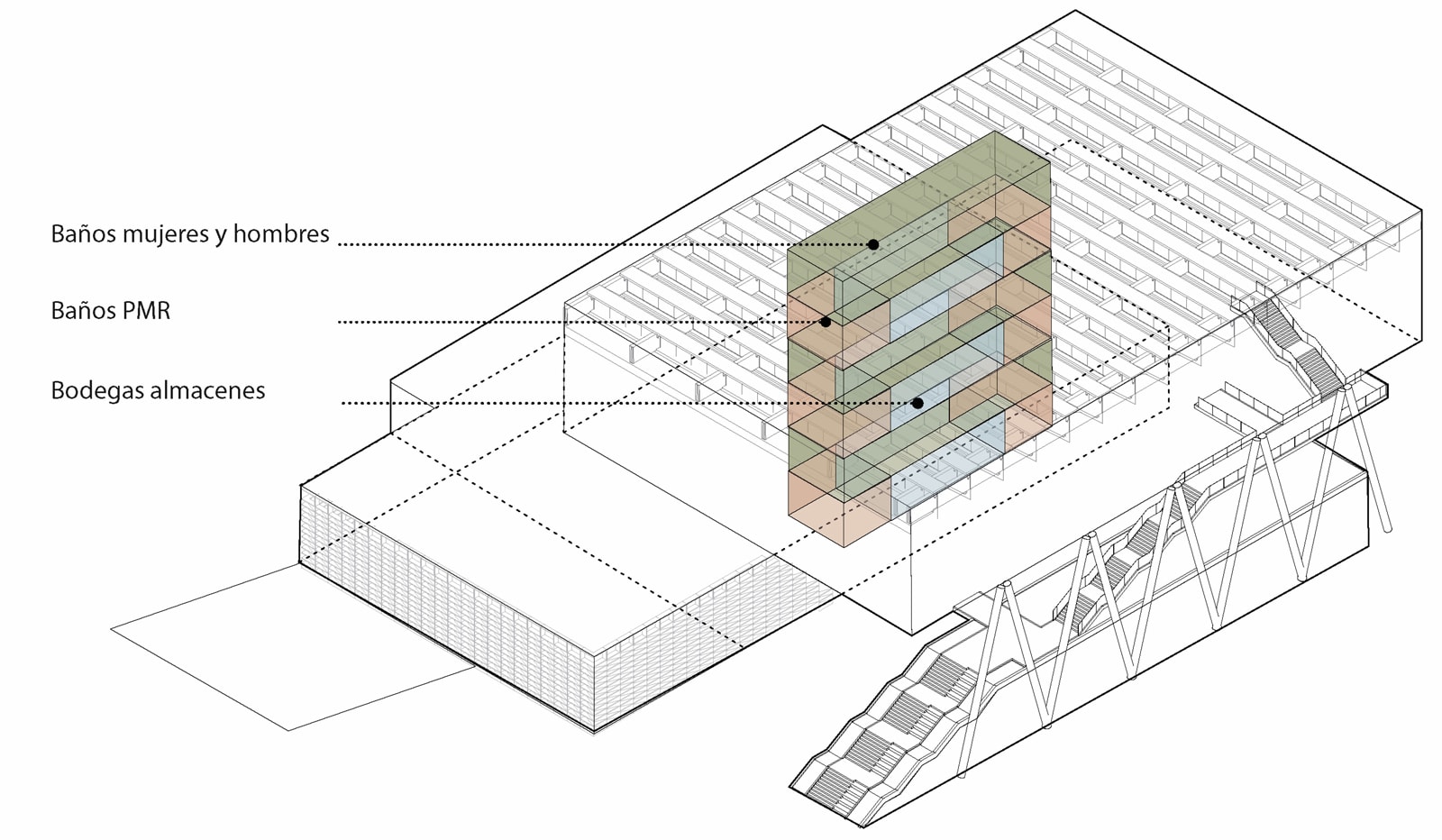 Baños mujeres y hombres

Baños PMR

Bodegas almacenes