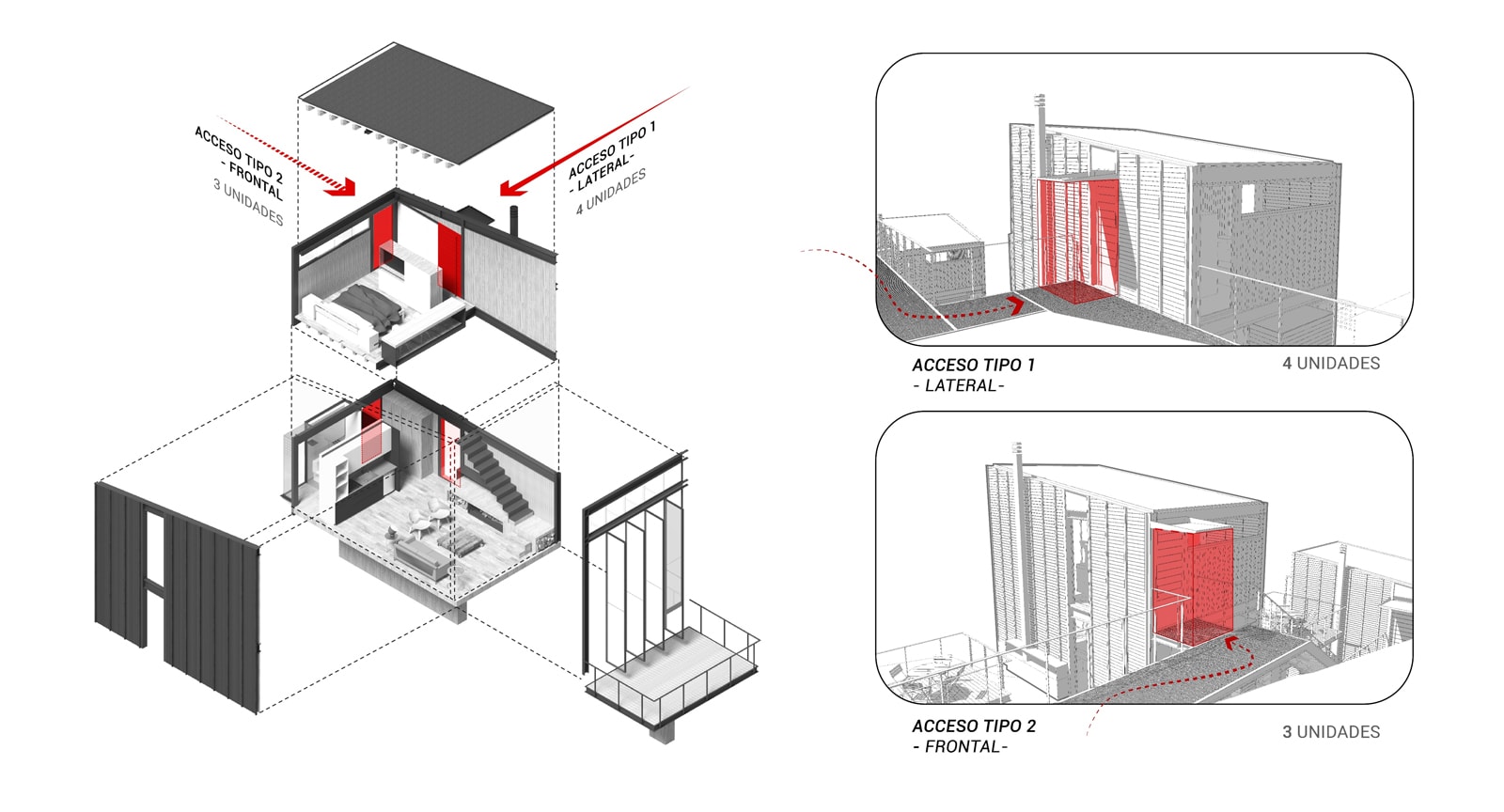 ACCESO TIPO 2
- FRONTAL
3 UNIDADES

ACCESO TIPO 1
- LATERAL-
4 UNIDADES

ACCESO TIPO 1
- LATERAL-

4 UNIDADES

ACCESO TIPO 2
- FRONTAL-

3 UNIDADES